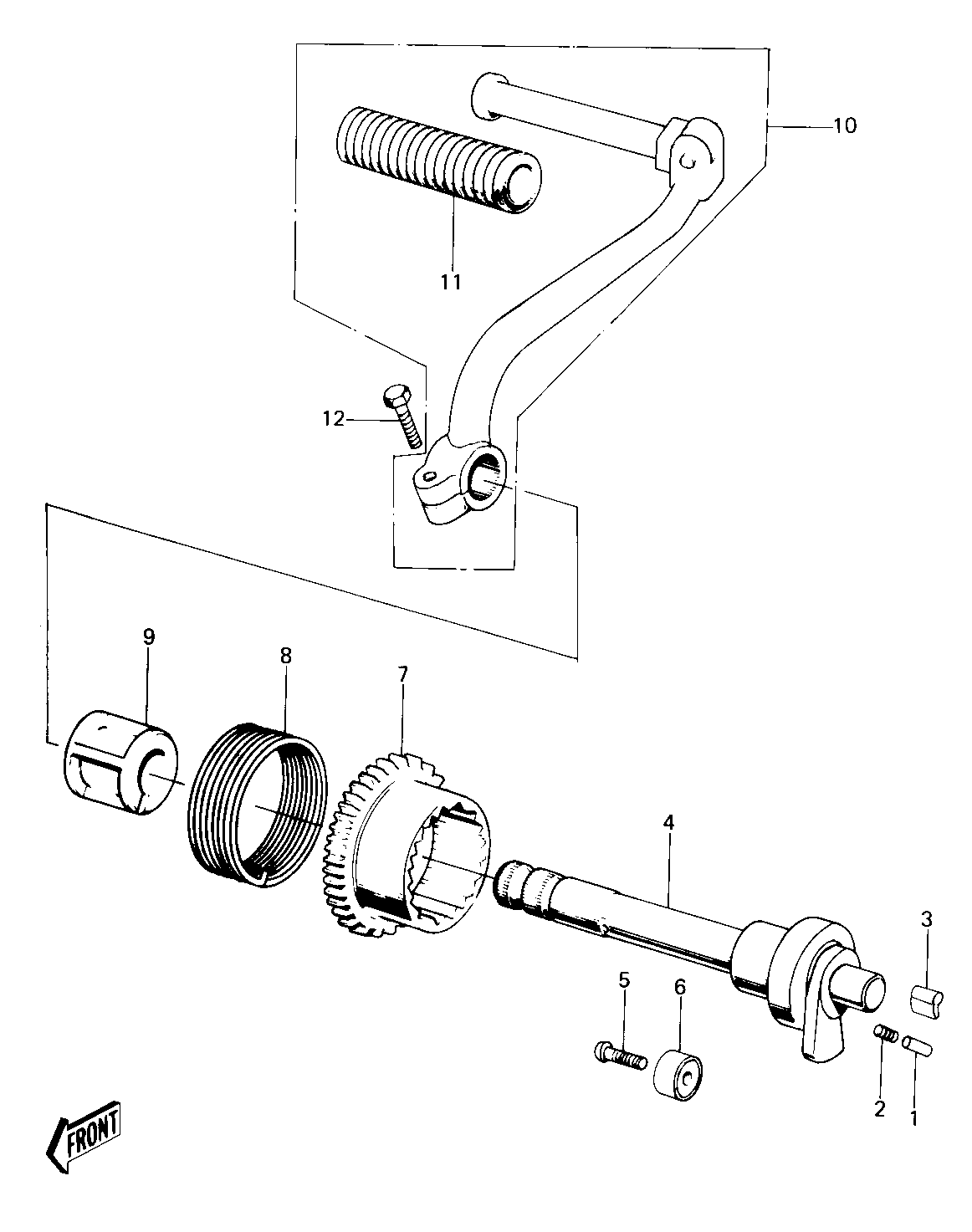 10
11
12
9
8
7
4
3
5
6
2
1
FRONT