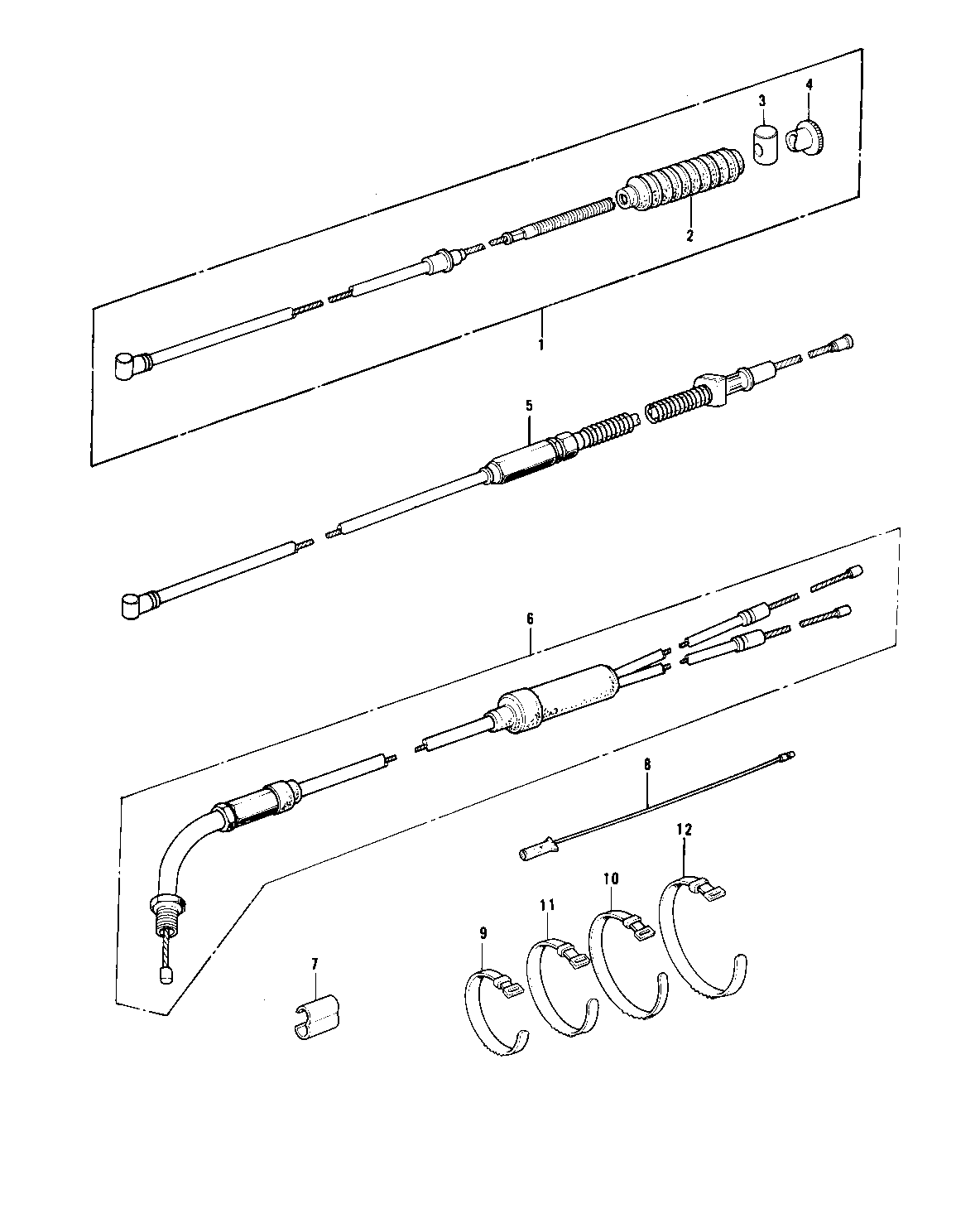 3
4
2
1
5
6
8
12
10
11
9
7