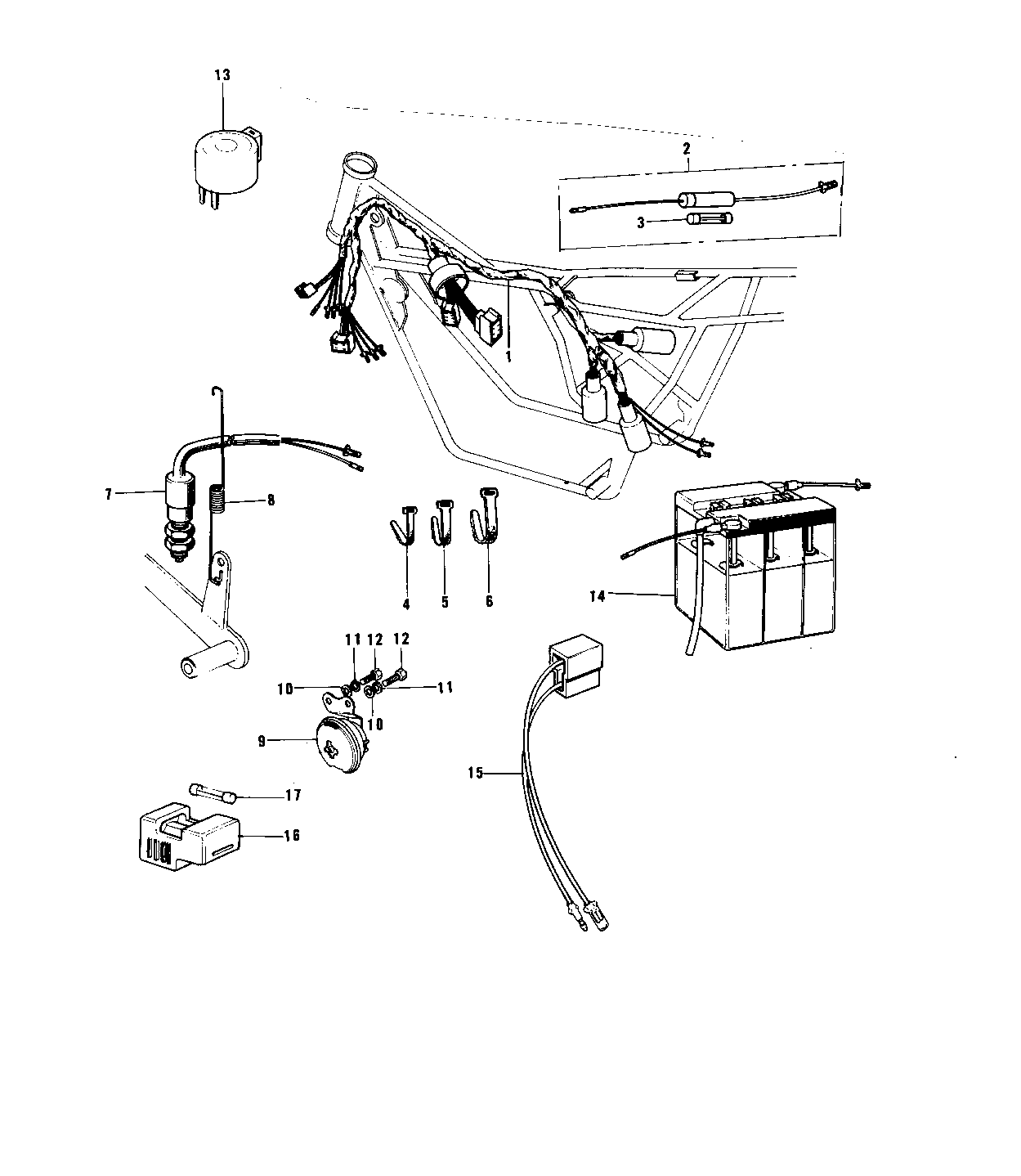 13
2
3
1
7
8
4
5
6
14
11 12 12
10
11
10
9
17
16
15