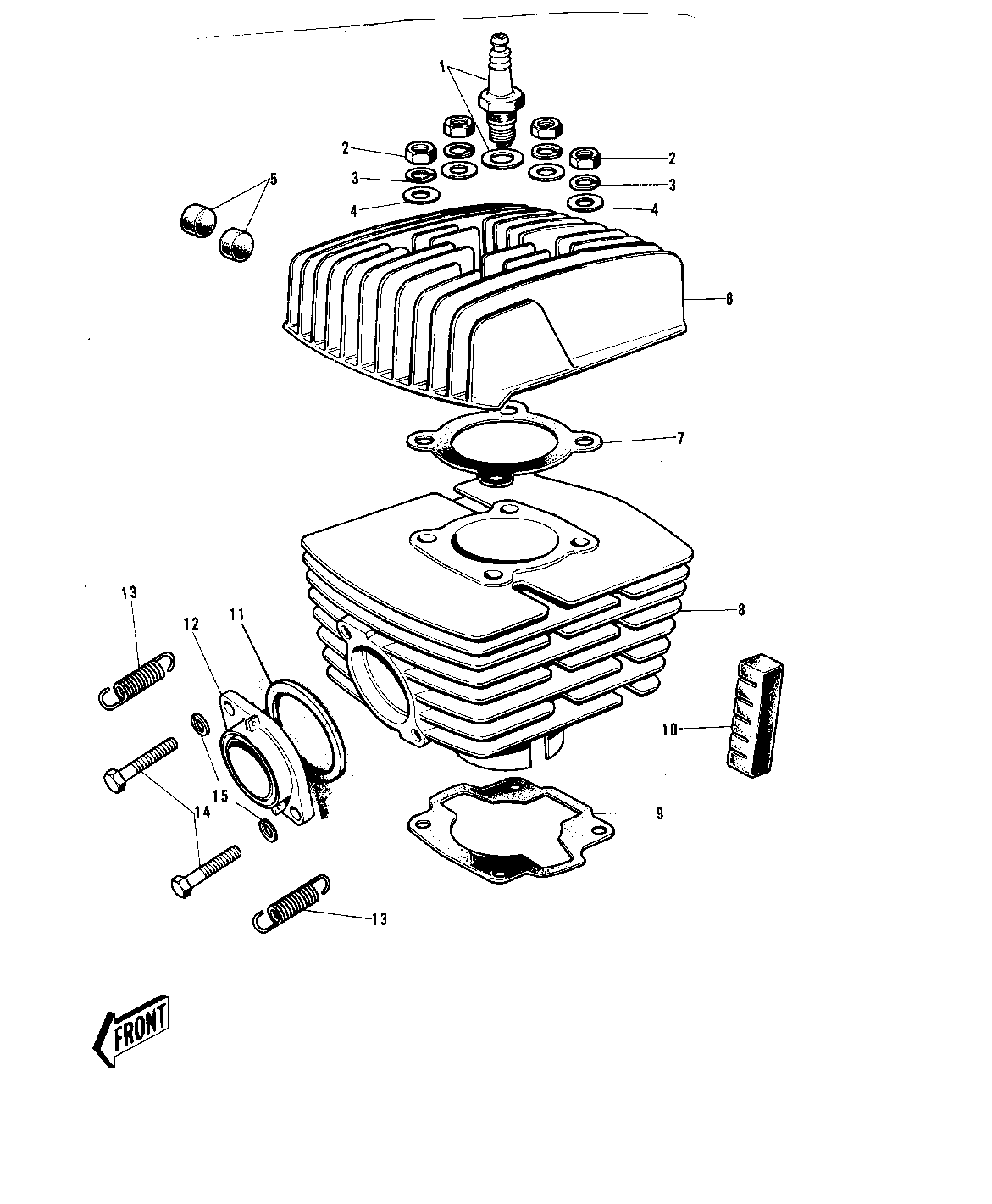 1
2
2
3
3
4
4
5
6
7
8
13
12
11
10
15
14
9
13
FRONT