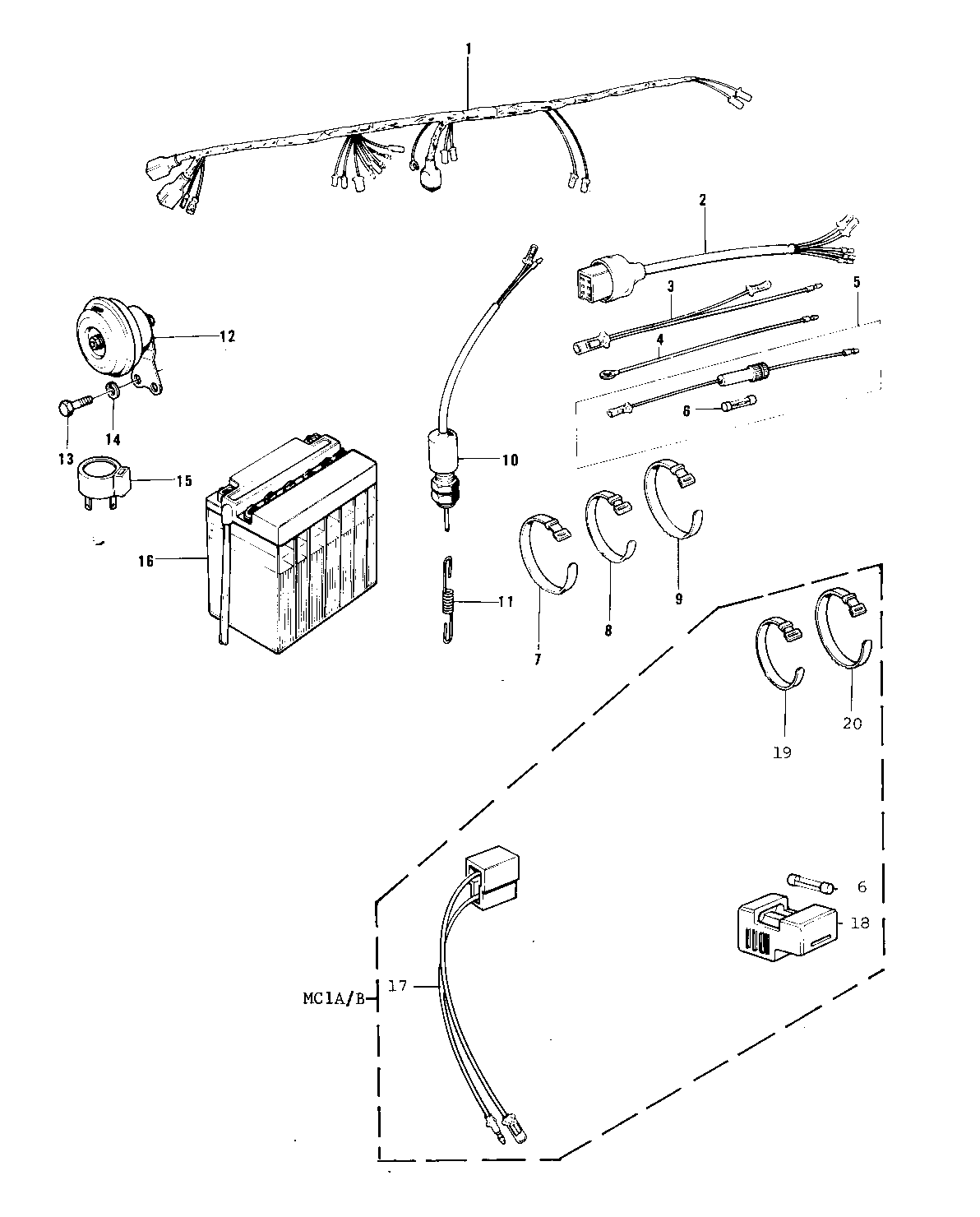 1
2
3
5
4
6
12
14
13
15
10
16
11
7
8
9
19
20
6
18
17
MC1A/B