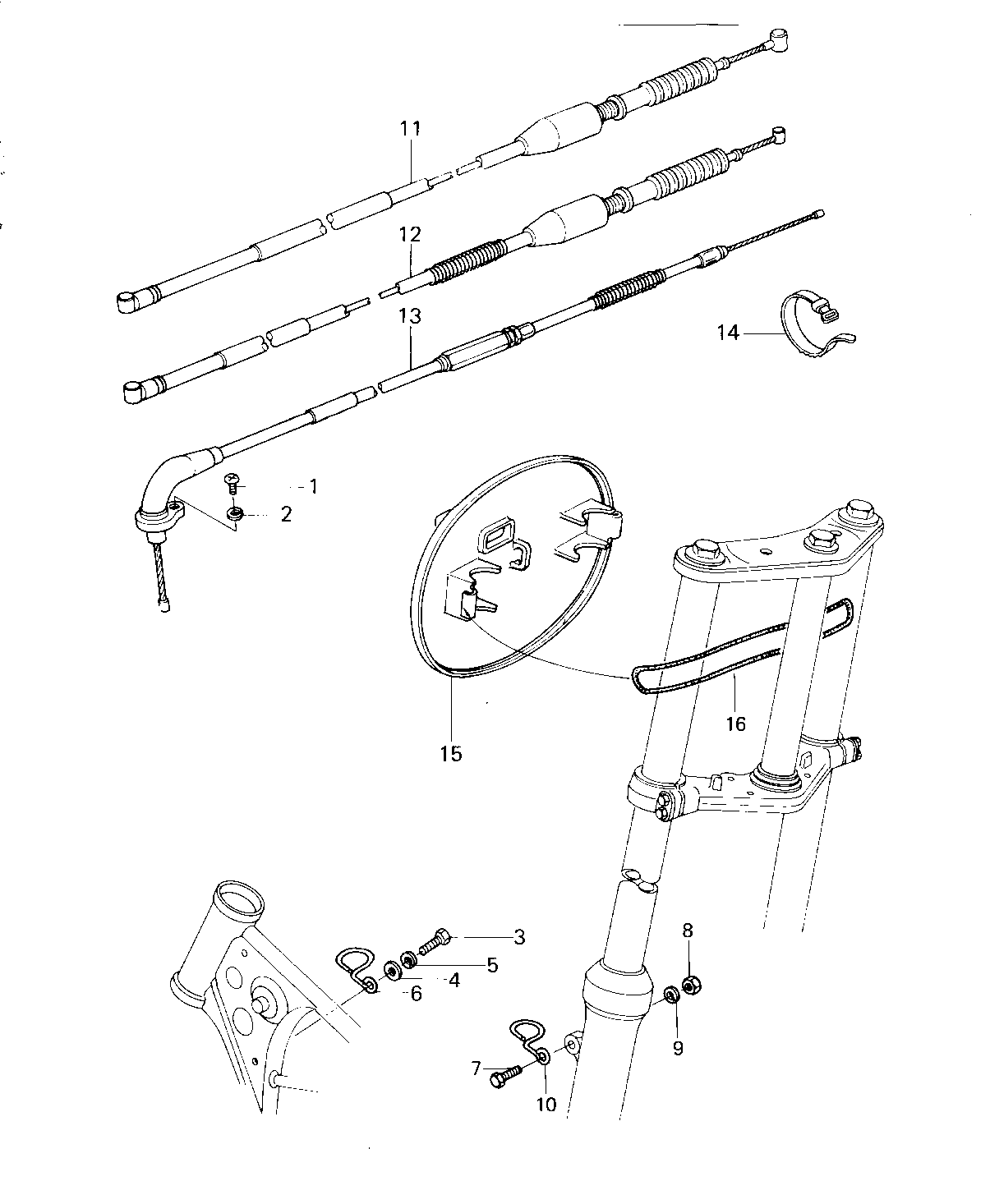 11
12
13
14
1
2
15
16
3
5
4
6
8
9
7
10